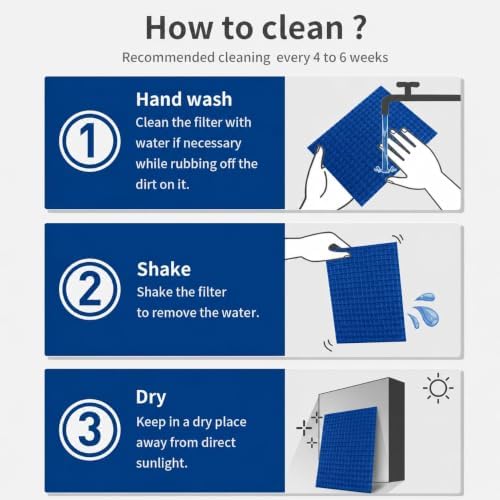 How to clean ?

Recommended cleaning every 4 to 6 weeks

1

Hand wash

Clean the filter with water if necessary while rubbing off the dirt on it.

2

Shake

Shake the filter to remove the water.

3

Dry

Keep in a dry place away from direct sunlight.