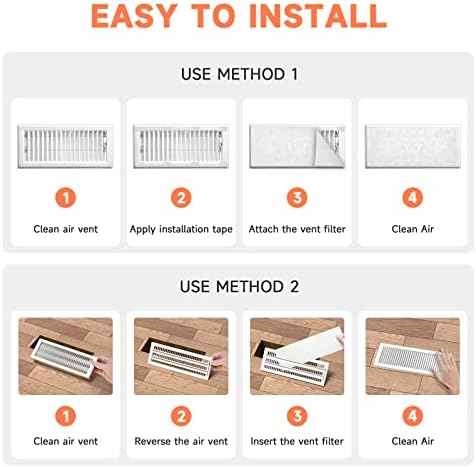 EASY TO INSTALL

USE METHOD 1

1
Clean air vent

2
Apply installation tape

3
Attach the vent filter

4
Clean Air

USE METHOD 2

1
Clean air vent

2
Reverse the air vent

3
Insert the vent filter

4
Clean Air