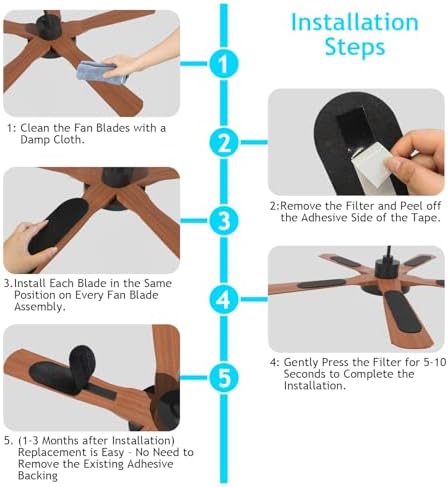 Installation Steps

1

1: Clean the Fan Blades with a Damp Cloth.

2

2:Remove the Filter and Peel off the Adhesive Side of the Tape.

3

3.Install Each Blade in the Same Position on Every Fan Blade Assembly.

4

4: Gently Press the Filter for 5-10 Seconds to Complete the Installation.

5

5. (1-3 Months after Installation) Replacement is Easy - No Need to Remove the Existing Adhesive Backing