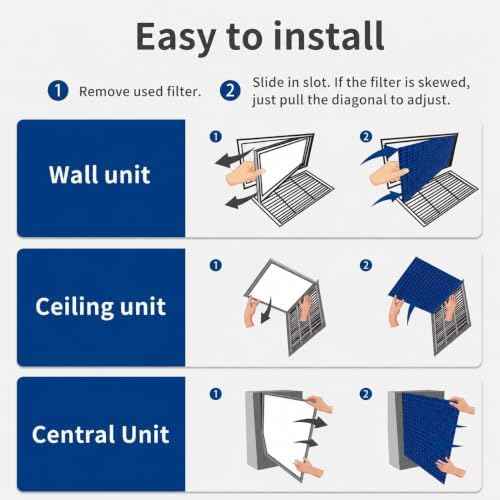 Easy to install

1 Remove used filter.

2 Slide in slot. If the filter is skewed, just pull the diagonal to adjust.

Wall unit

1

2

Ceiling unit

1

2

Central Unit

1

2