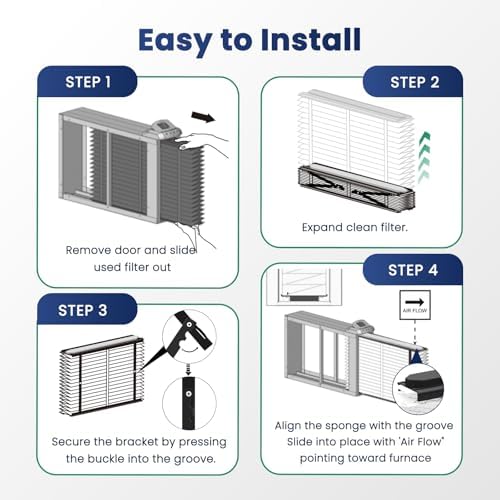 Easy to Install

STEP 1

Remove door and slide used filter out

STEP 2

Expand clean filter.

STEP 3

Secure the bracket by pressing the buckle into the groove.

STEP 4

AIR FLOW

Align the sponge with the groove Slide into place with 'Air Flow' pointing toward furnace