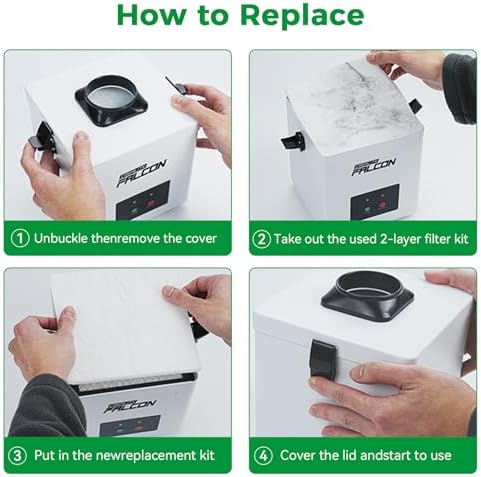 How to Replace

FALCON

① Unbuckle thenremove the cover

FALCON

② Take out the used 2-layer filter kit

FALCON

③ Put in the newreplacement kit

④ Cover the lid andstart to use