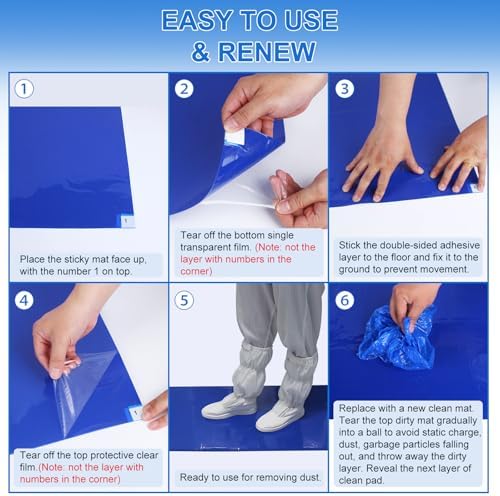 EASY TO USE
& RENEW

1

1

Place the sticky mat face up, with the number 1 on top.

2

Tear off the bottom single transparent film. (Note: not the layer with numbers in the corner)

3

Stick the double-sided adhesive layer to the floor and fix it to the ground to prevent movement.

4

1

Tear off the top protective clear film.(Note: not the layer with numbers in the corner)

5

Ready to use for removing dust.

6

Replace with a new clean mat. Tear the top dirty mat gradually into a ball to avoid static charge, dust, garbage particles falling out, and throw away the dirty layer. Reveal the next layer of clean pad.