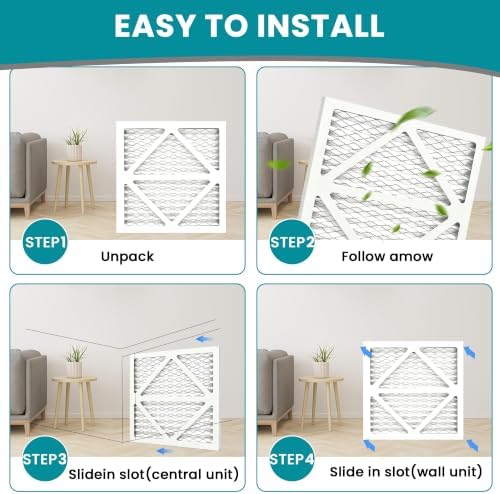 EASY TO INSTALL

STEP1
Unpack

STEP2
Follow amow

STEP3
Slidein slot(central unit)

STEP4
Slide in slot(wall unit)