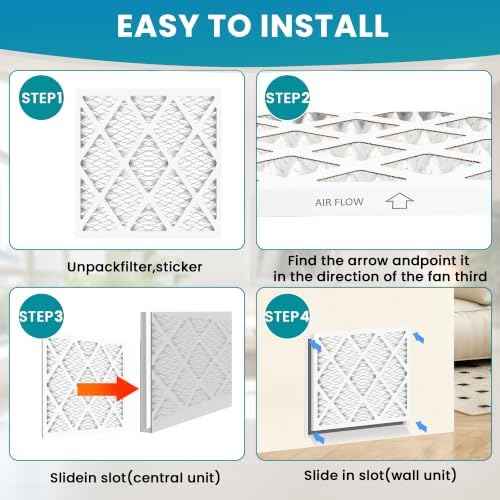 EASY TO INSTALL

STEP1

Unpackfilter,sticker

STEP2

AIR FLOW

Find the arrow andpoint it in the direction of the fan third

STEP3

Slidein slot(central unit)

STEP4

Slide in slot(wall unit)