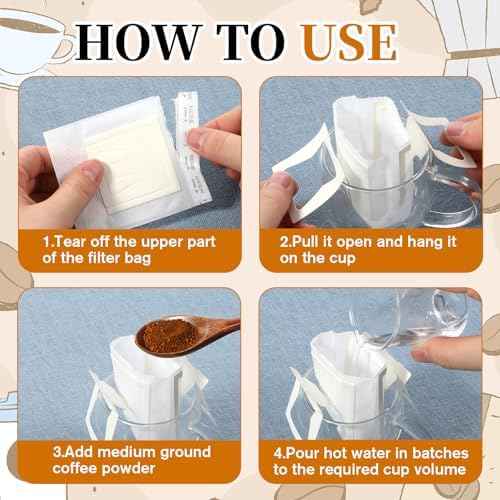 HOW TO USE

1.Tear off the upper part of the filter bag

2.Pull it open and hang it on the cup

3.Add medium ground coffee powder

4.Pour hot water in batches to the required cup volume