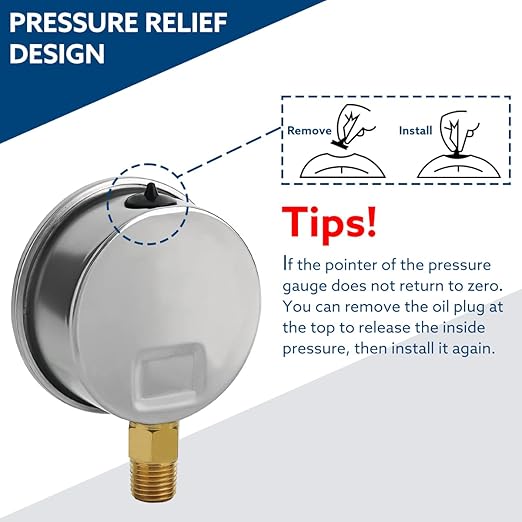 PRESSURE RELIEF DESIGN

Remove

Install

Tips!

If the pointer of the pressure gauge does not return to zero. You can remove the oil plug at the top to release the inside pressure, then install it again.