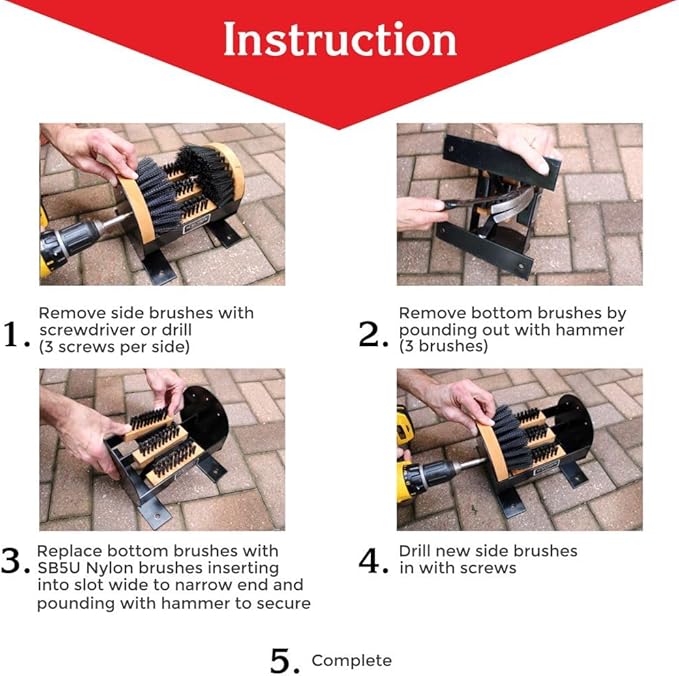 Instruction

1. Remove side brushes with screwdriver or drill (3 screws per side)

2. Remove bottom brushes by pounding out with hammer (3 brushes)

3. Replace bottom brushes with SB5U Nylon brushes inserting into slot wide to narrow end and pounding with hammer to secure

4. Drill new side brushes in with screws

5. Complete