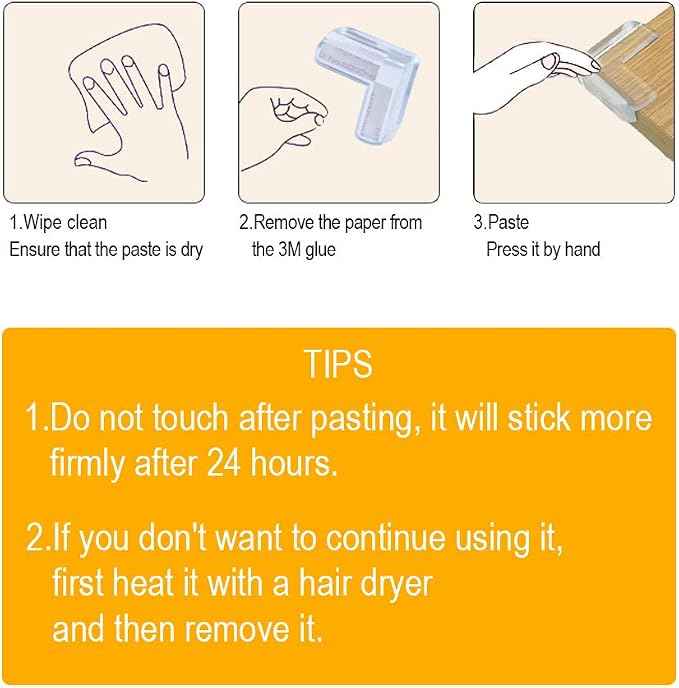 1.Wipe clean
Ensure that the paste is dry

2.Remove the paper from
the 3M glue

3.Paste
Press it by hand

TIPS

1.Do not touch after pasting, it will stick more firmly after 24 hours.

2.If you don't want to continue using it, first heat it with a hair dryer and then remove it.