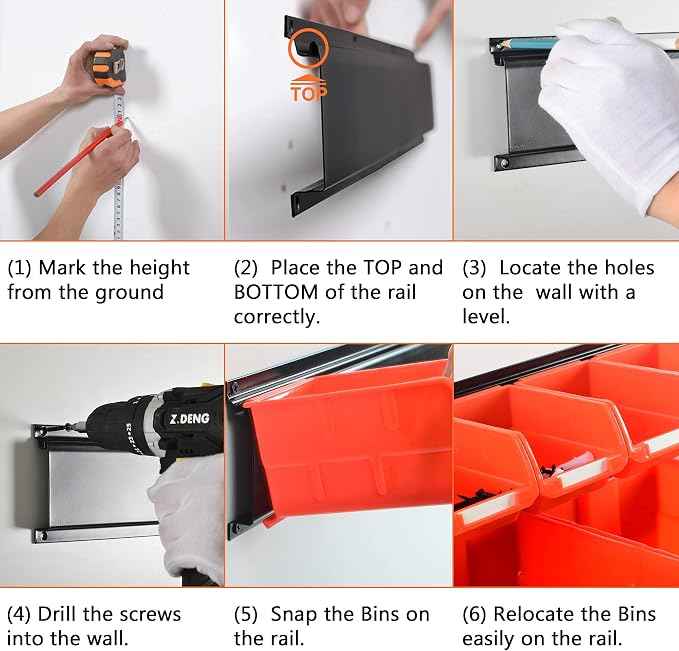 TOP

(1) Mark the height from the ground

(2) Place the TOP and BOTTOM of the rail correctly.

(3) Locate the holes on the wall with a level.

Z.DENG

(4) Drill the screws into the wall.

(5) Snap the Bins on the rail.

(6) Relocate the Bins easily on the rail.