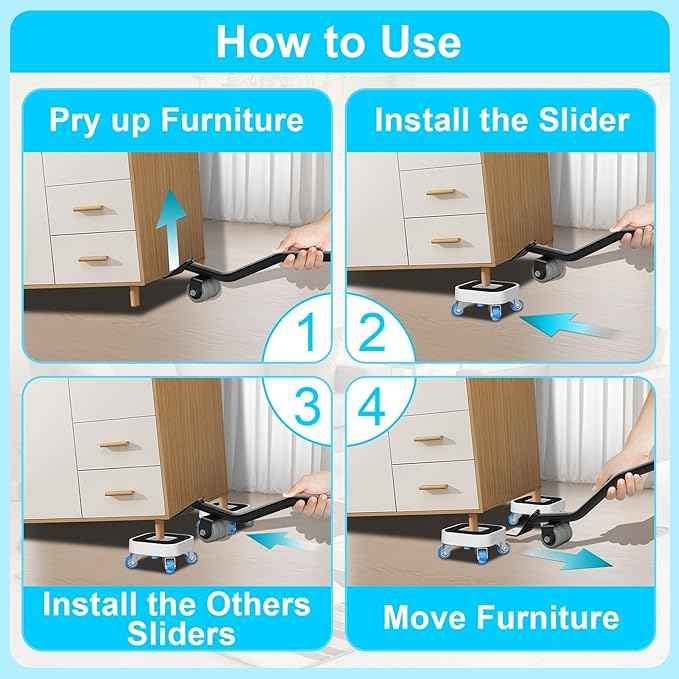 How to Use

Pry up Furniture

1

Install the Slider

2

3

Install the Others Sliders

4

Move Furniture