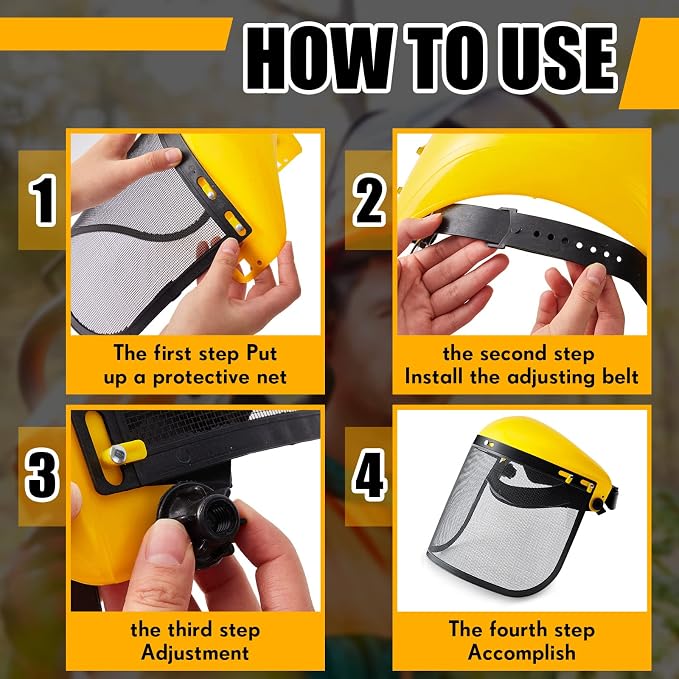 HOW TO USE

1

The first step Put up a protective net

2

the second step Install the adjusting belt

3

the third step Adjustment

4

The fourth step Accomplish