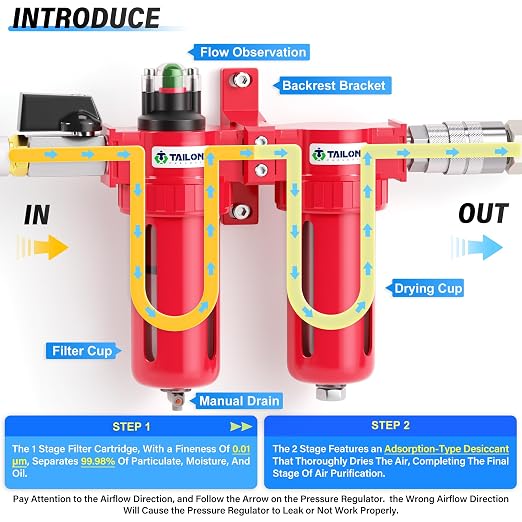 INTRODUCE

Flow Observation

Backrest Bracket

TAILON

TAILON

IN

OUT

Drying Cup

Filter Cup

Manual Drain

STEP 1

The 1 Stage Filter Cartridge, With a Fineness Of 0.01 μm, Separates 99.98% Of Particulate, Moisture, And Oil.

STEP 2

The 2 Stage Features an Adsorption-Type Desiccant That Thoroughly Dries The Air, Completing The Final Stage Of Air Purification.

Pay Attention to the Airflow Direction, and Follow the Arrow on the Pressure Regulator. the Wrong Airflow Direction Will Cause the Pressure Regulator to Leak or Not Work Properly.