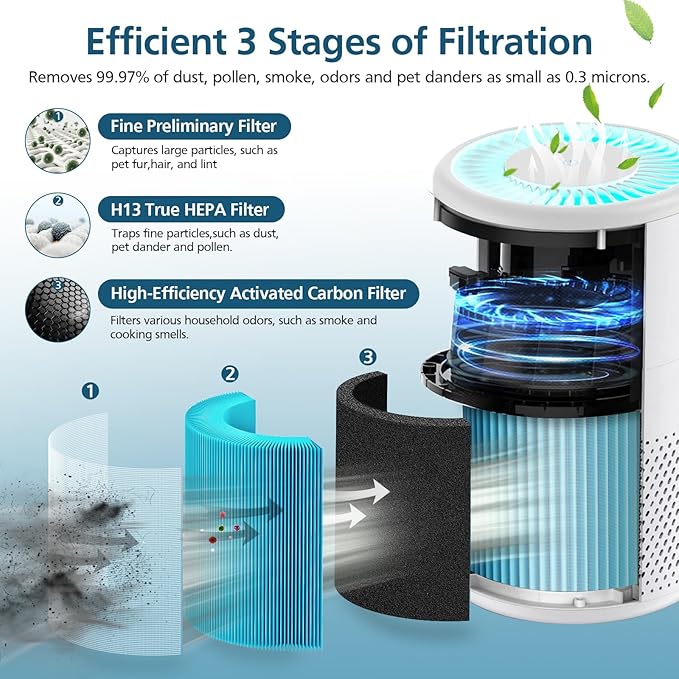 Efficient 3 Stages of Filtration

Removes 99.97% of dust, pollen, smoke, odors and pet danders as small as 0.3 microns.

1
Fine Preliminary Filter
Captures large particles, such as pet fur,hair, and lint

2
H13 True HEPA Filter
Traps fine particles,such as dust, pet dander and pollen.

3
High-Efficiency Activated Carbon Filter
Filters various household odors, such as smoke and cooking smells.

1

2

3